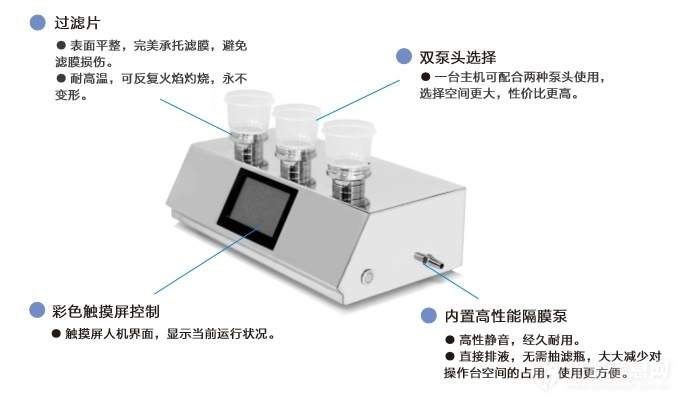 过滤片

● 表面平整，完美承托滤膜，避免滤膜损伤。

● 耐高温，可反复火焰灼烧，永不变形。

双泵头选择

● 一台主机可配合两种泵头使用，选择空间更大，性价比更高。

彩色触摸屏控制

● 触摸屏人机界面，显示当前运行状况。

内置高性能隔膜泵

● 高性静音，经久耐用。

● 直接排液，无需抽滤瓶，大大减少对操作台空间的占用，使用更方便。